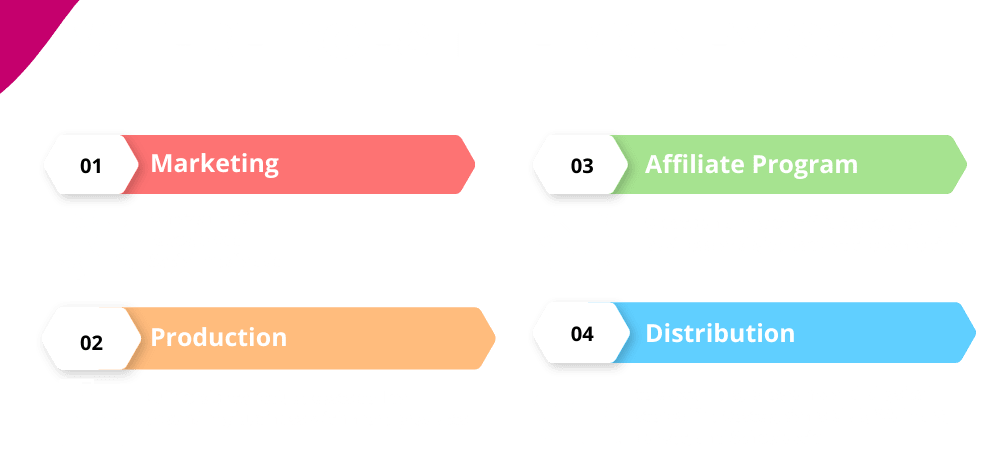 01 Marketing

02 Production

03 Affiliate Program

04 Distribution